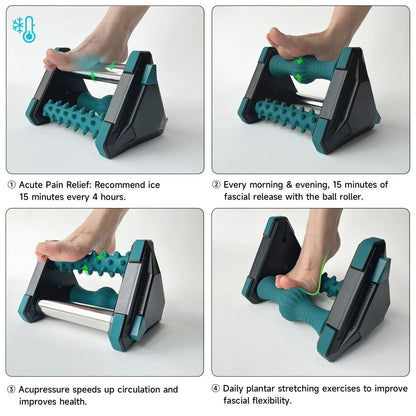 ① Acute Pain Relief: Recommend ice 15 minutes every 4 hours.

② Every morning & evening, 15 minutes of fascial release with the ball roller.

③ Acupressure speeds up circulation and improves health.

④ Daily plantar stretching exercises to improve fascial flexibility.