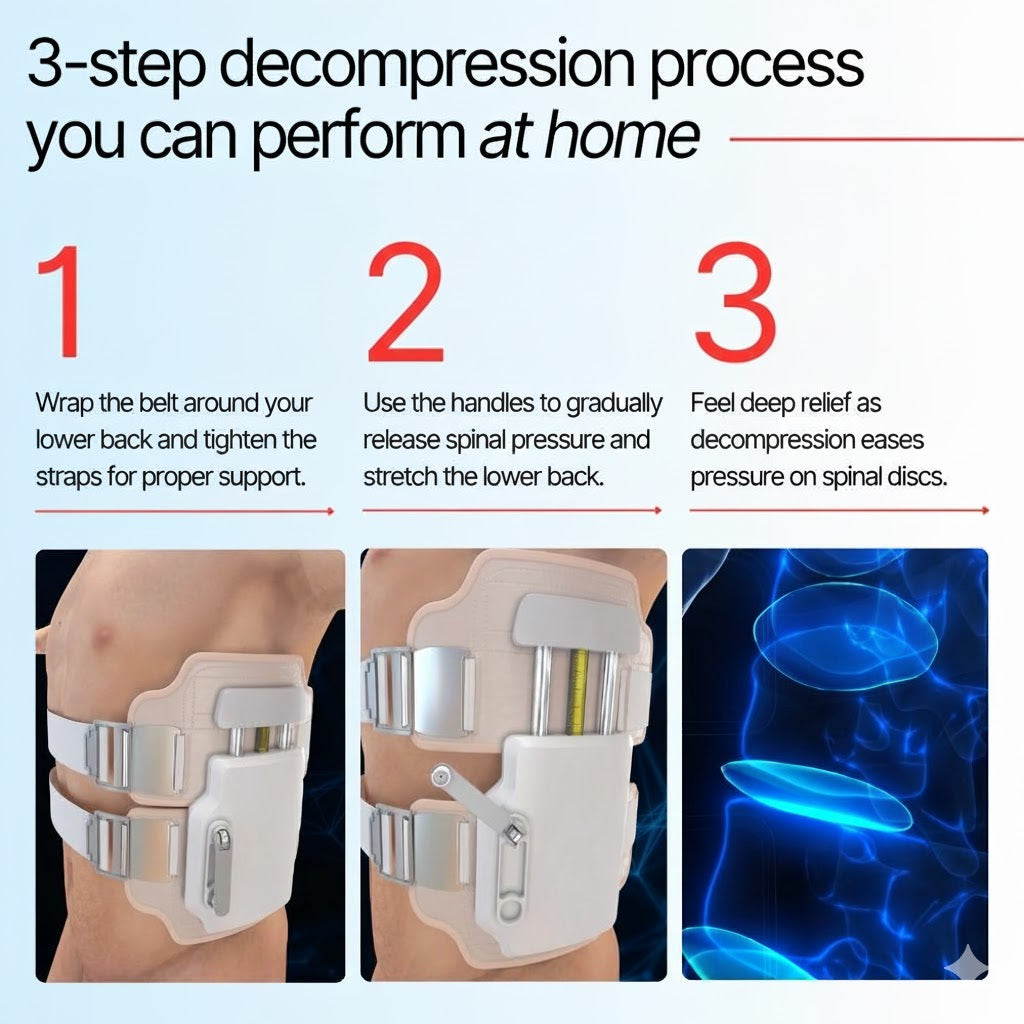 3-step decompression process you can perform at home

1

Wrap the belt around your lower back and tighten the straps for proper support.

2

Use the handles to gradually release spinal pressure and stretch the lower back.

3

Feel deep relief as decompression eases pressure on spinal discs.