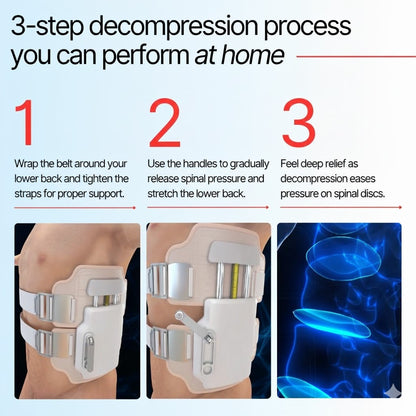 3-step decompression process you can perform at home

1

Wrap the belt around your lower back and tighten the straps for proper support.

2

Use the handles to gradually release spinal pressure and stretch the lower back.

3

Feel deep relief as decompression eases pressure on spinal discs.