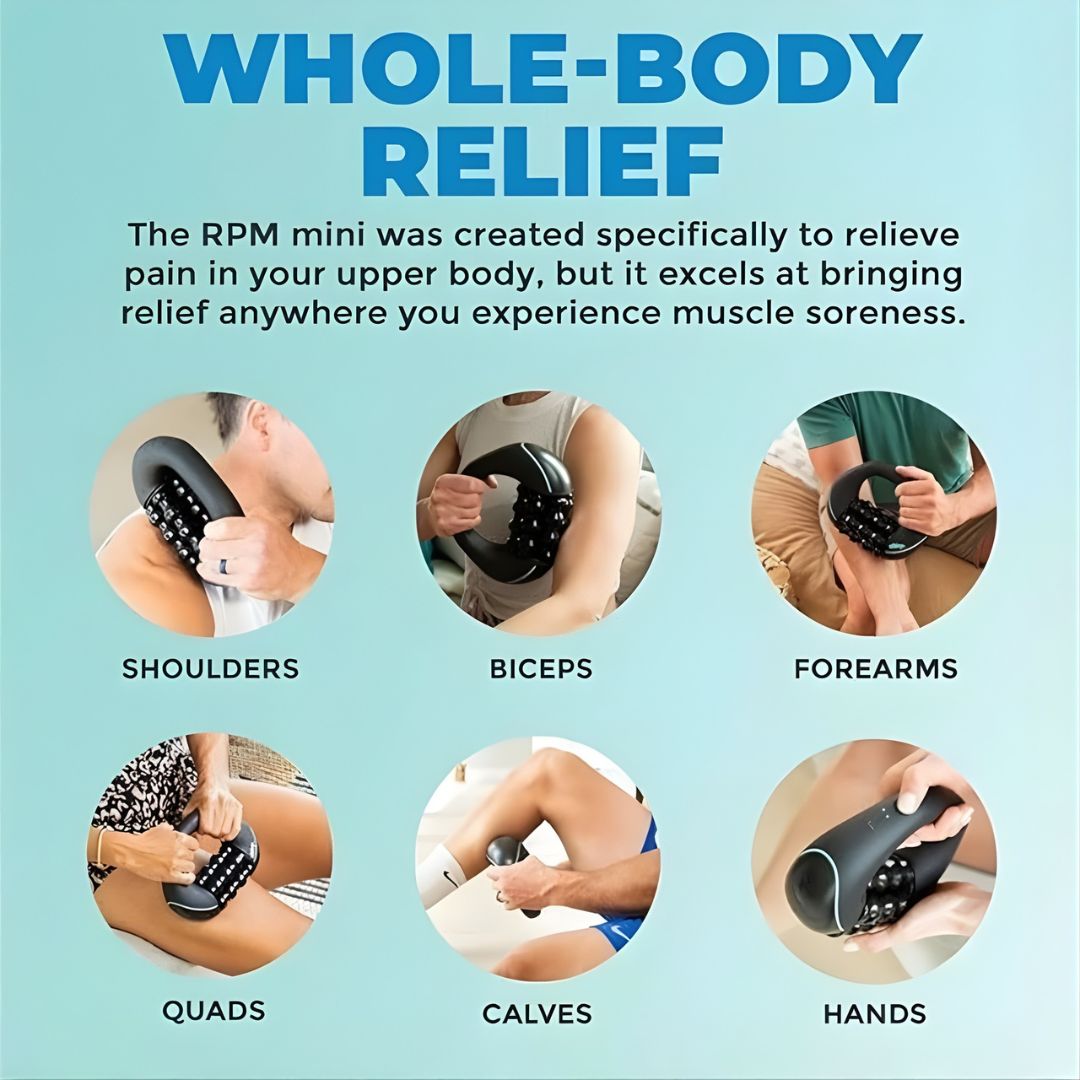 WHOLE-BODY RELIEF

The RPM mini was created specifically to relieve pain in your upper body, but it excels at bringing relief anywhere you experience muscle soreness.

SHOULDERS

BICEPS

FOREARMS

QUADS

CALVES

HANDS